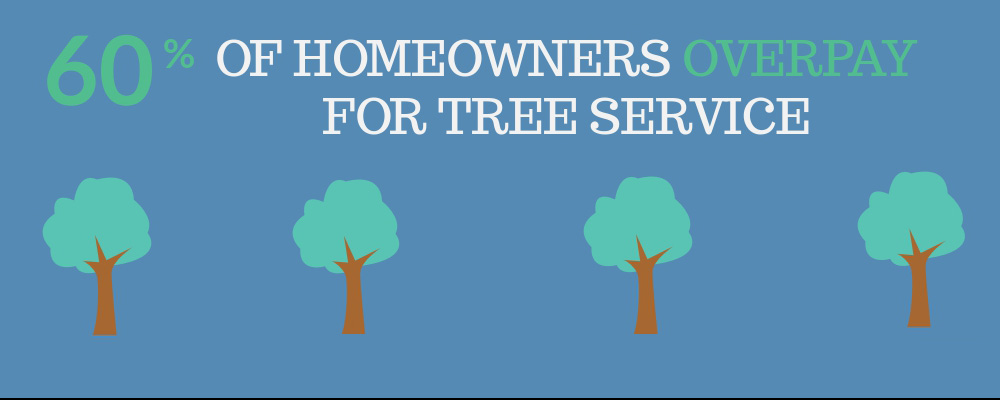 60% OF HOMEOWNERS OVERPAY FOR TREE SERVICE