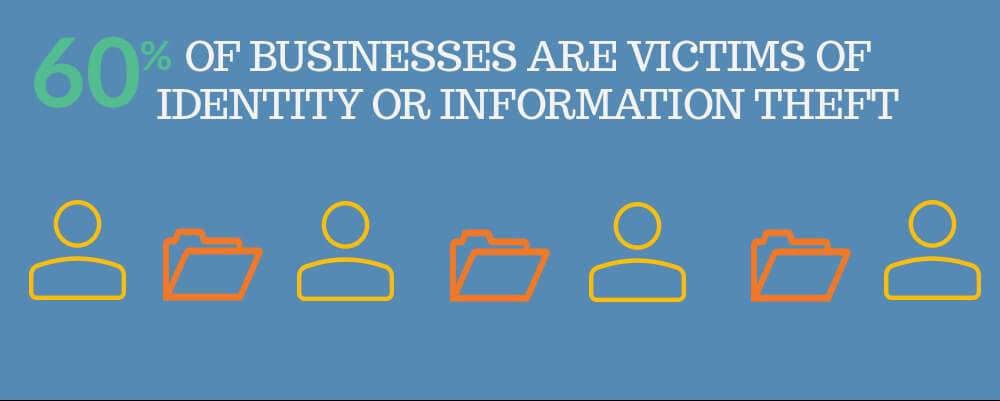 60% OF BUSINESSES ARE VICTIMS OF IDENTITY OR INFORMATION THEFT