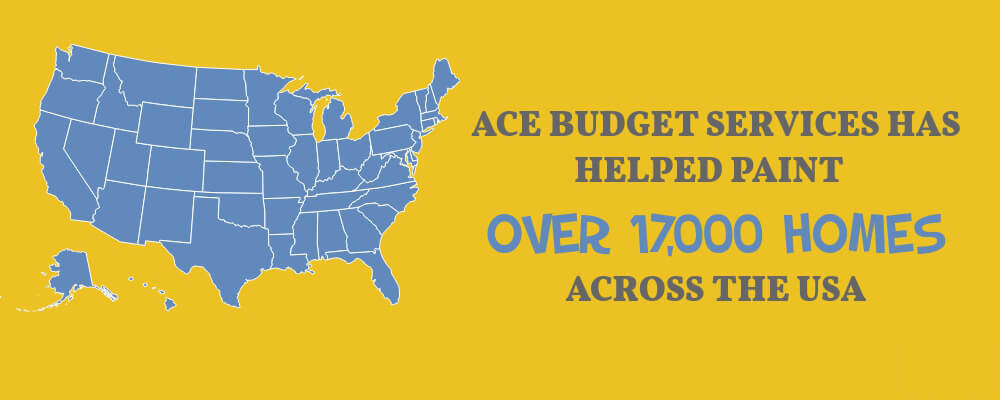 ACE BUDGET SERVICES HAS HELPED PAINT

OVER 17,000 HOMES

ACROSS THE USA